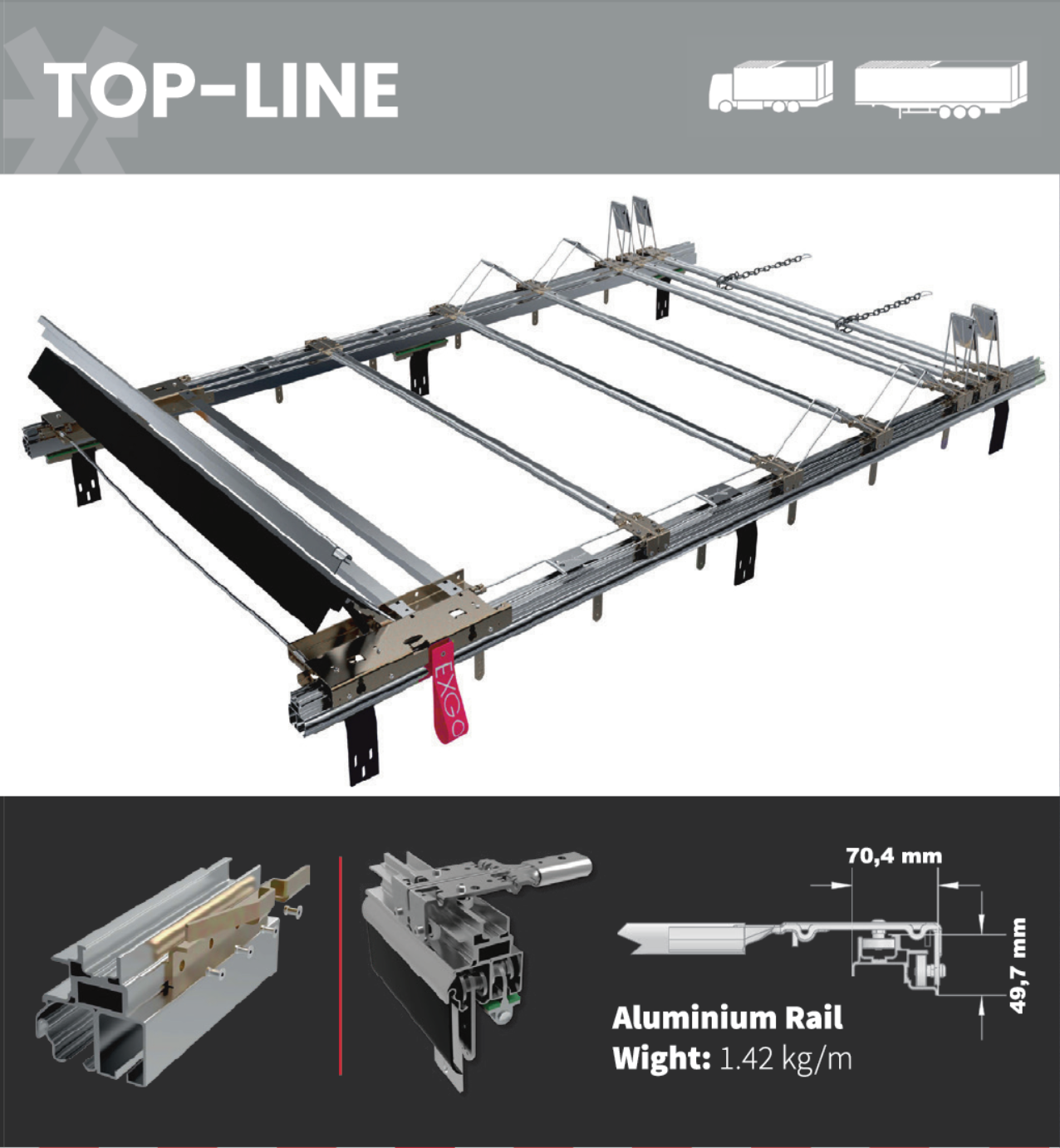 TOP-LINE

EXGO

70,4 mm

49,7 mm

Aluminium Rail
Wight: 1.42 kg/m